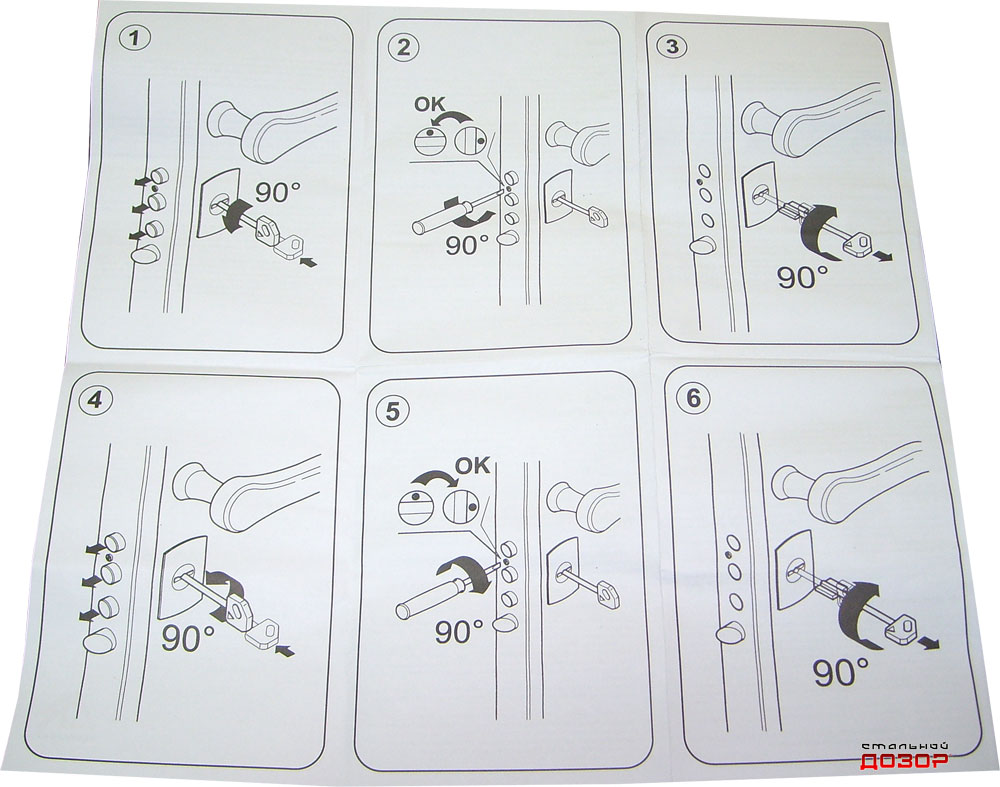 1

90°

2

OK

90°

3

90°

4

90°

5

OK

90°

6

90°

стальной ДОЗОР